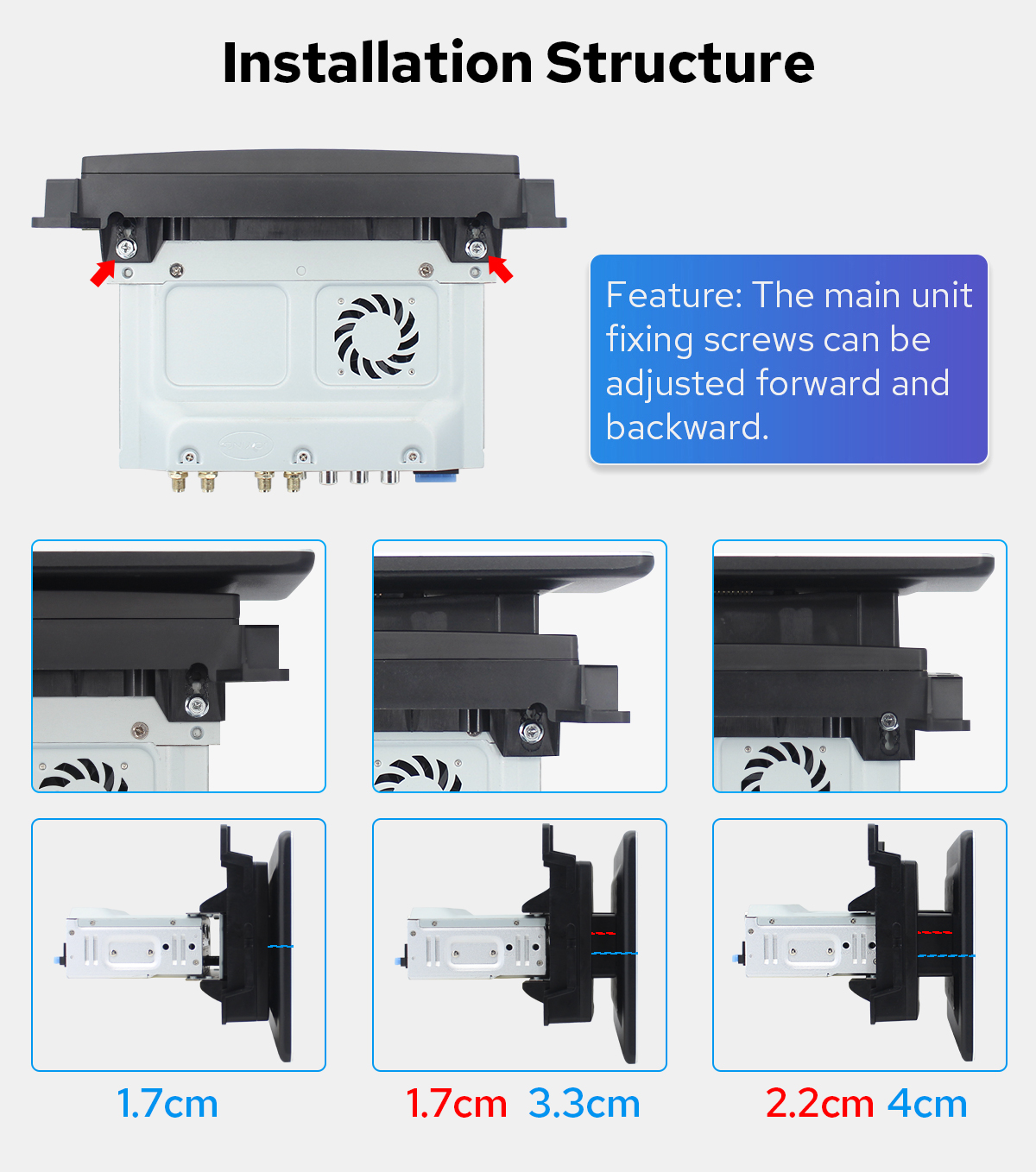 Installation Structure

Feature: The main unit fixing screws can be adjusted forward and backward.

1.7cm

1.7cm 3.3cm

2.2cm 4cm